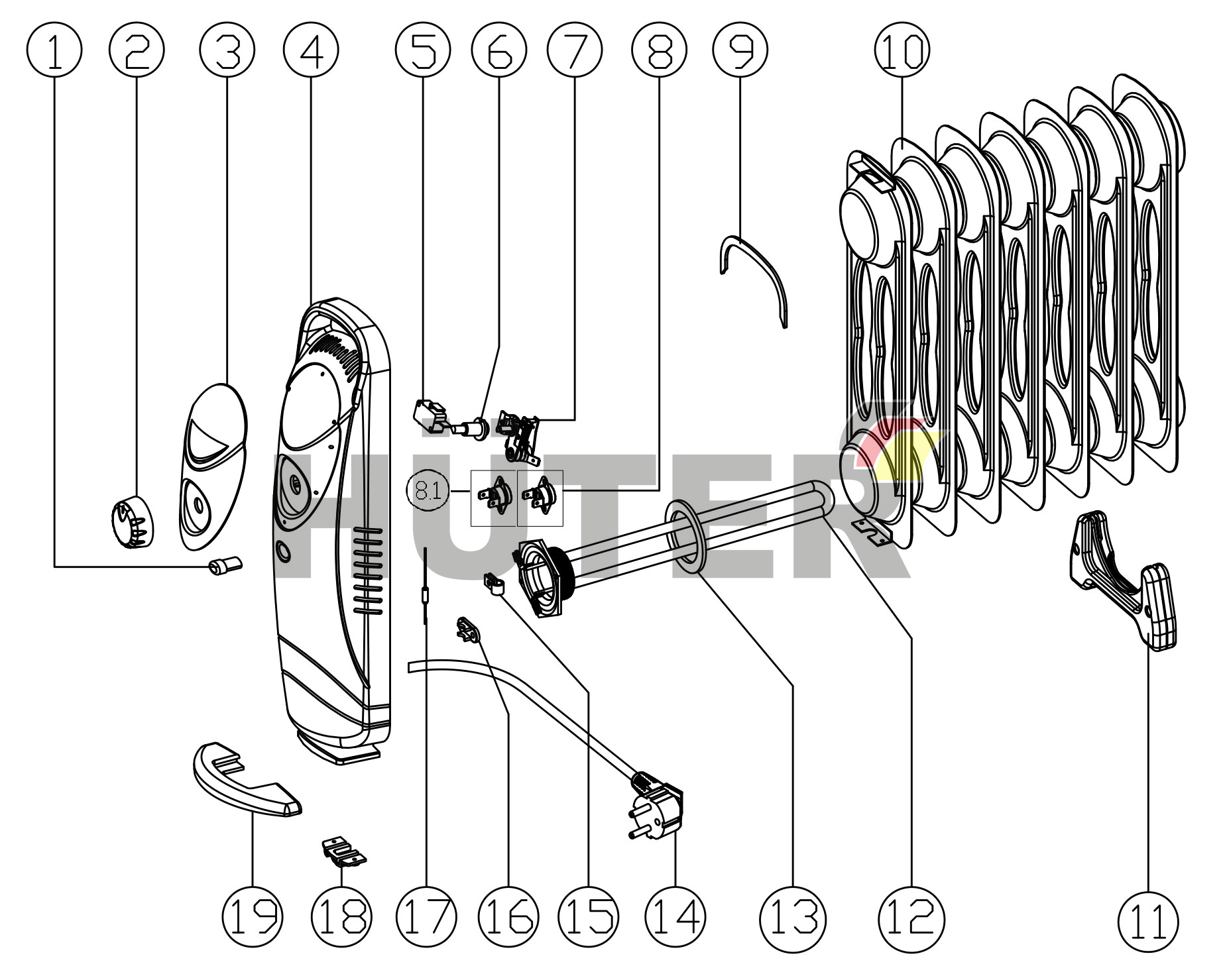 1
2
3
4
5
6
7
8
9
10
8.1
HÜTER
19
18
17
16
15
14
13
12
11