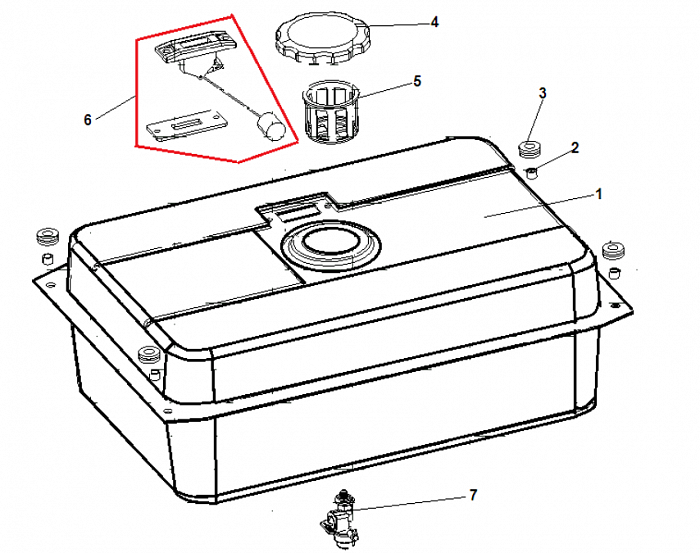 4
5
6
3
2
1
7